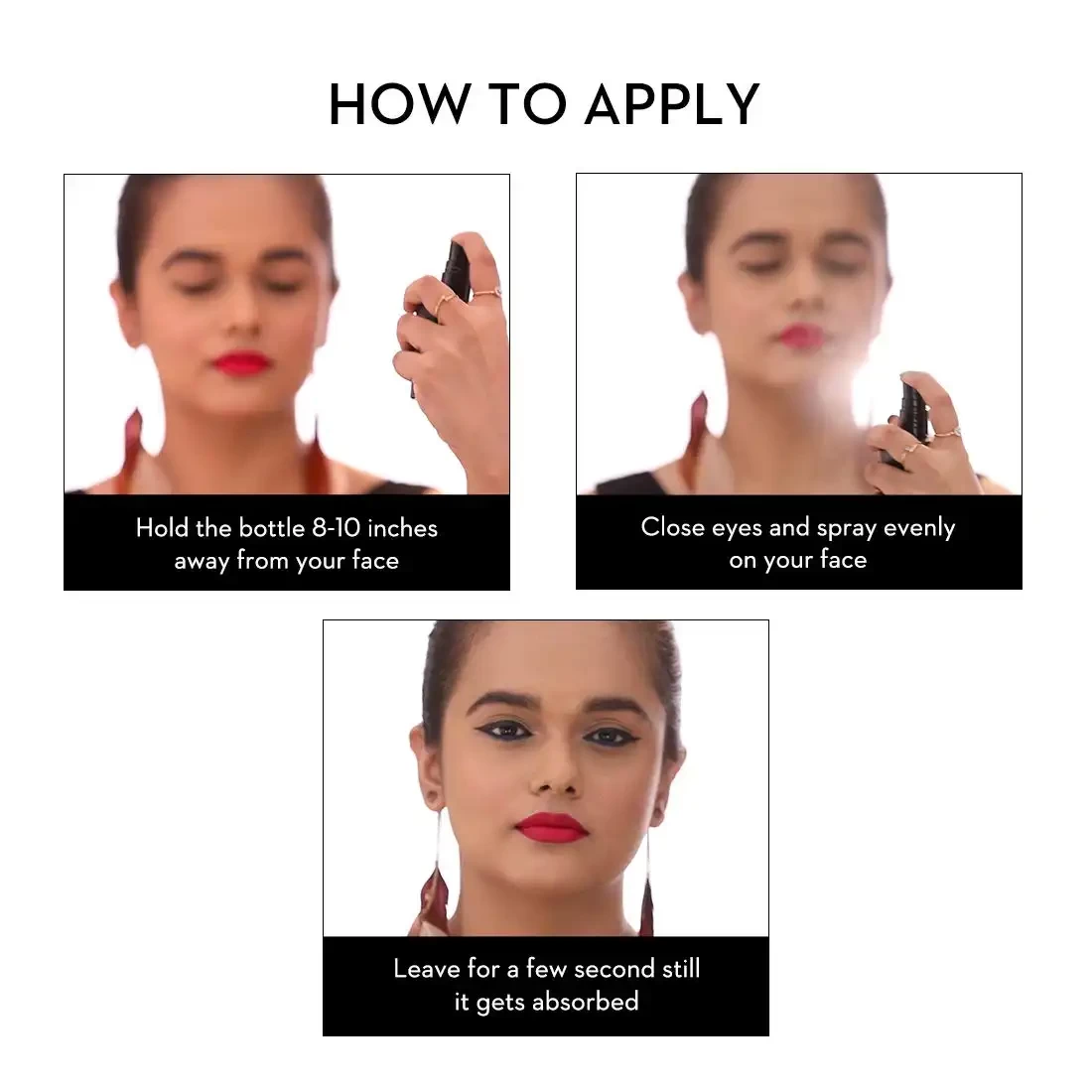 HOW TO APPLY

Hold the bottle 8-10 inches away from your face

Close eyes and spray evenly on your face

Leave for a few second still it gets absorbed