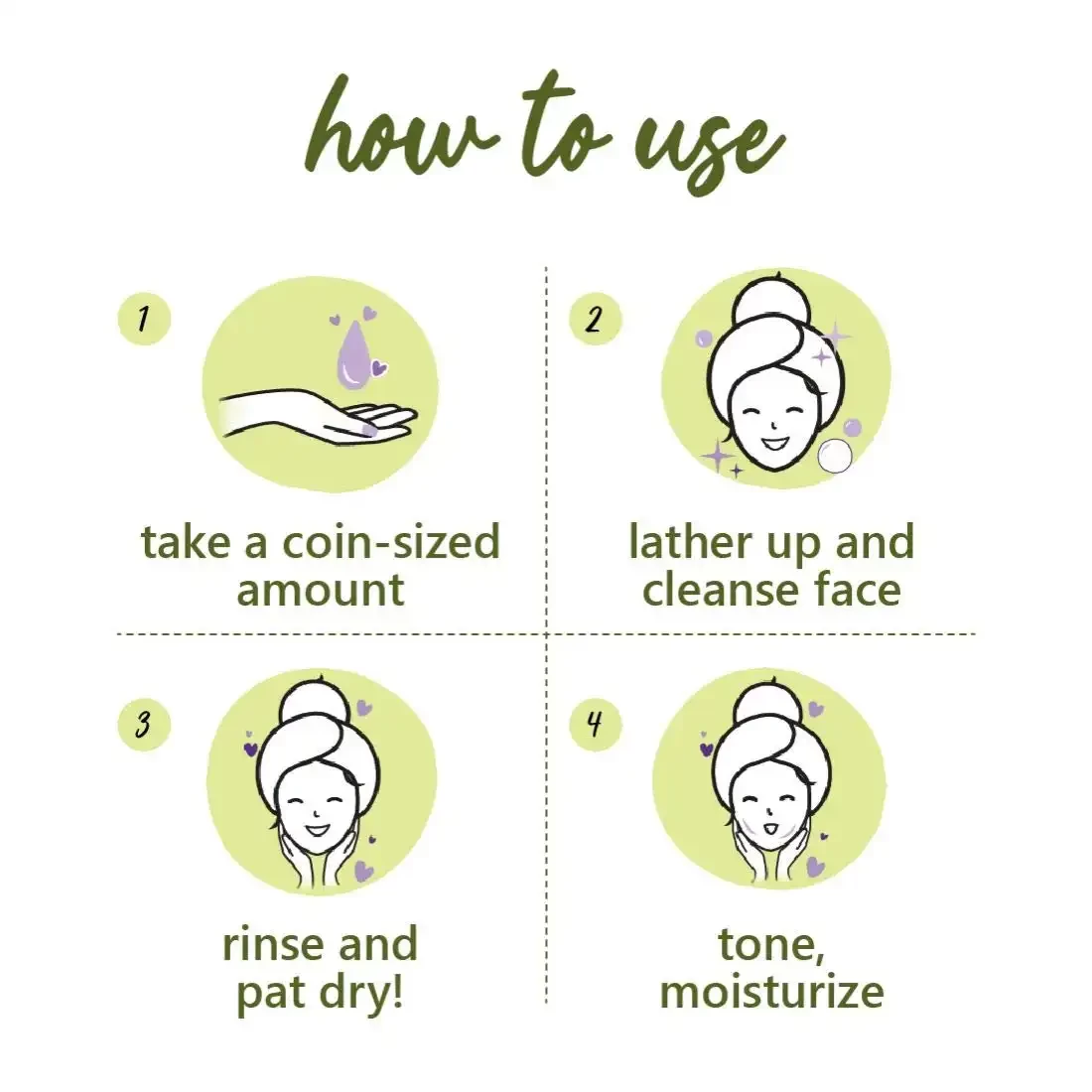 how to use

1

take a coin-sized amount

2

lather up and cleanse face

3

rinse and pat dry!

4

tone, moisturize