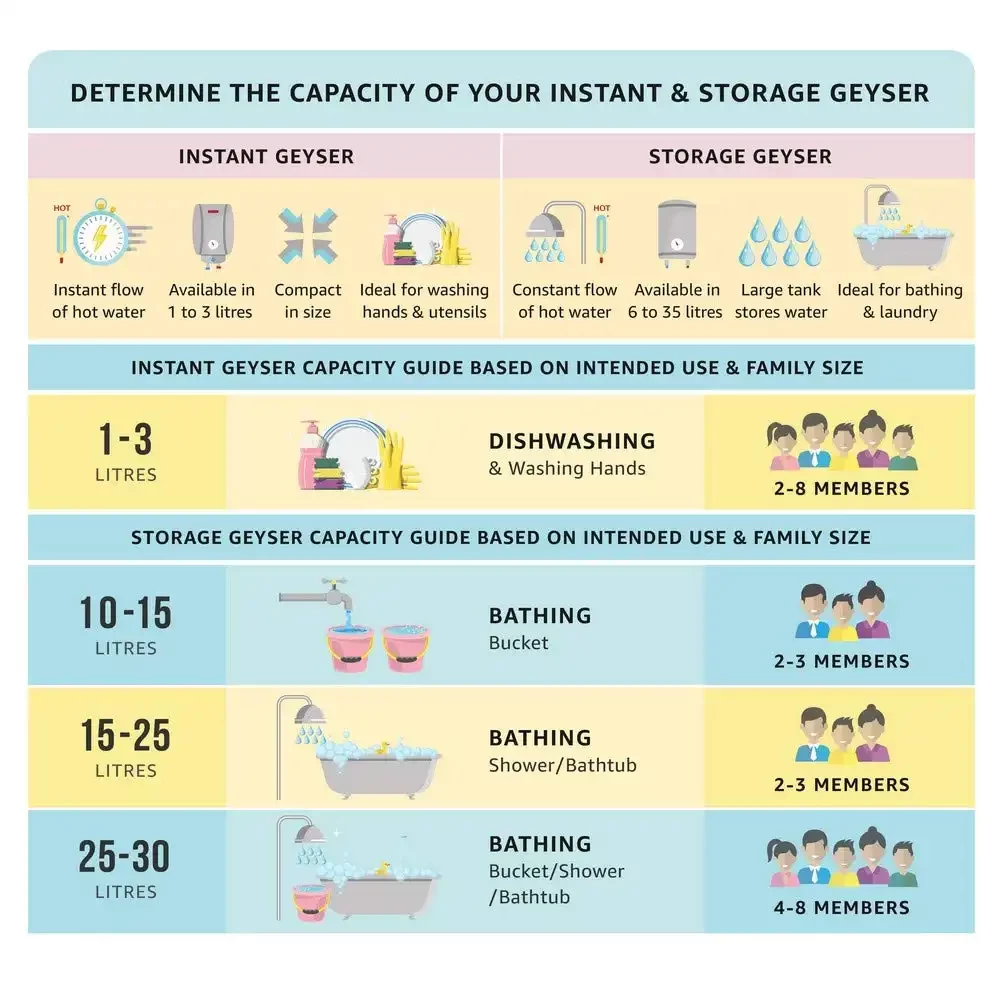 DETERMINE THE CAPACITY OF YOUR INSTANT & STORAGE GEYSER

INSTANT GEYSER

HOT

Instant flow of hot water

Available in 1 to 3 litres

Compact in size

Ideal for washing hands & utensils

STORAGE GEYSER

HOT

Constant flow of hot water

Available in 6 to 35 litres

Large tank stores water

Ideal for bathing & laundry

INSTANT GEYSER CAPACITY GUIDE BASED ON INTENDED USE & FAMILY SIZE

1-3 LITRES

DISHWASHING
& Washing Hands

2-8 MEMBERS

STORAGE GEYSER CAPACITY GUIDE BASED ON INTENDED USE & FAMILY SIZE

10-15 LITRES

BATHING
Bucket

2-3 MEMBERS

15-25 LITRES

BATHING
Shower/Bathtub

2-3 MEMBERS

25-30 LITRES

BATHING
Bucket/Shower /Bathtub

4-8 MEMBERS