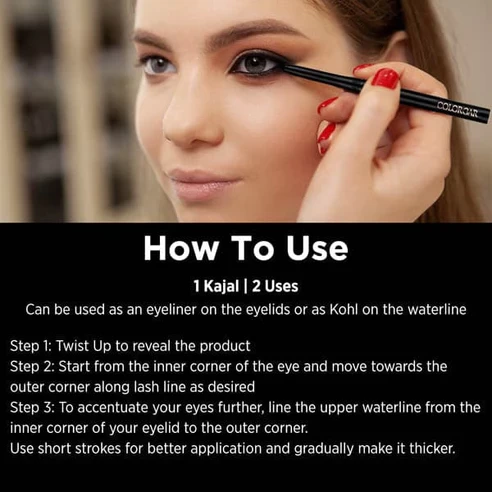 COLORBAR

How To Use

1 Kajal | 2 Uses

Can be used as an eyeliner on the eyelids or as Kohl on the waterline

Step 1: Twist Up to reveal the product
Step 2: Start from the inner corner of the eye and move towards the outer corner along lash line as desired
Step 3: To accentuate your eyes further, line the upper waterline from the inner corner of your eyelid to the outer corner.
Use short strokes for better application and gradually make it thicker.