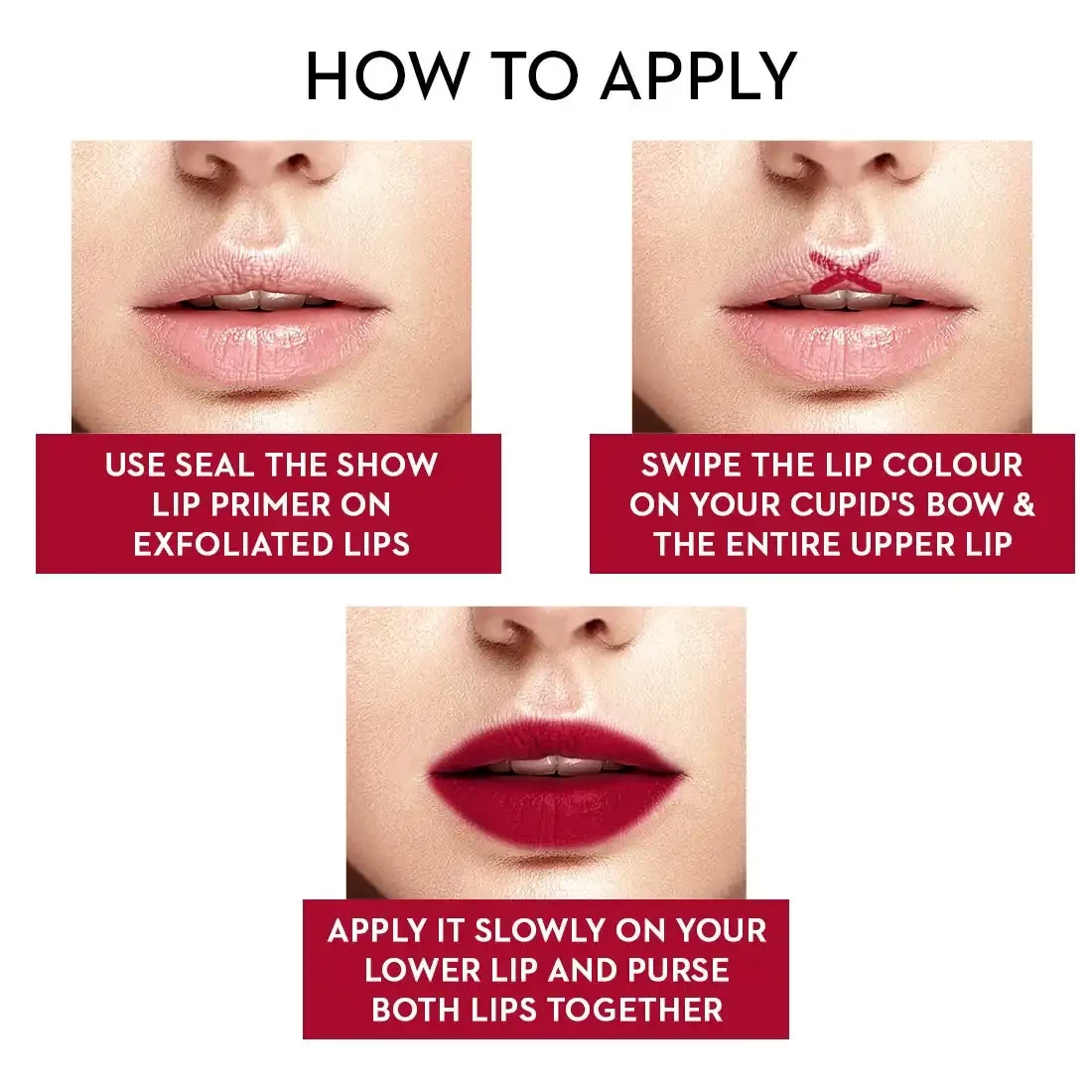 HOW TO APPLY

USE SEAL THE SHOW LIP PRIMER ON EXFOLIATED LIPS

SWIPE THE LIP COLOUR ON YOUR CUPID'S BOW & THE ENTIRE UPPER LIP

APPLY IT SLOWLY ON YOUR LOWER LIP AND PURSE BOTH LIPS TOGETHER